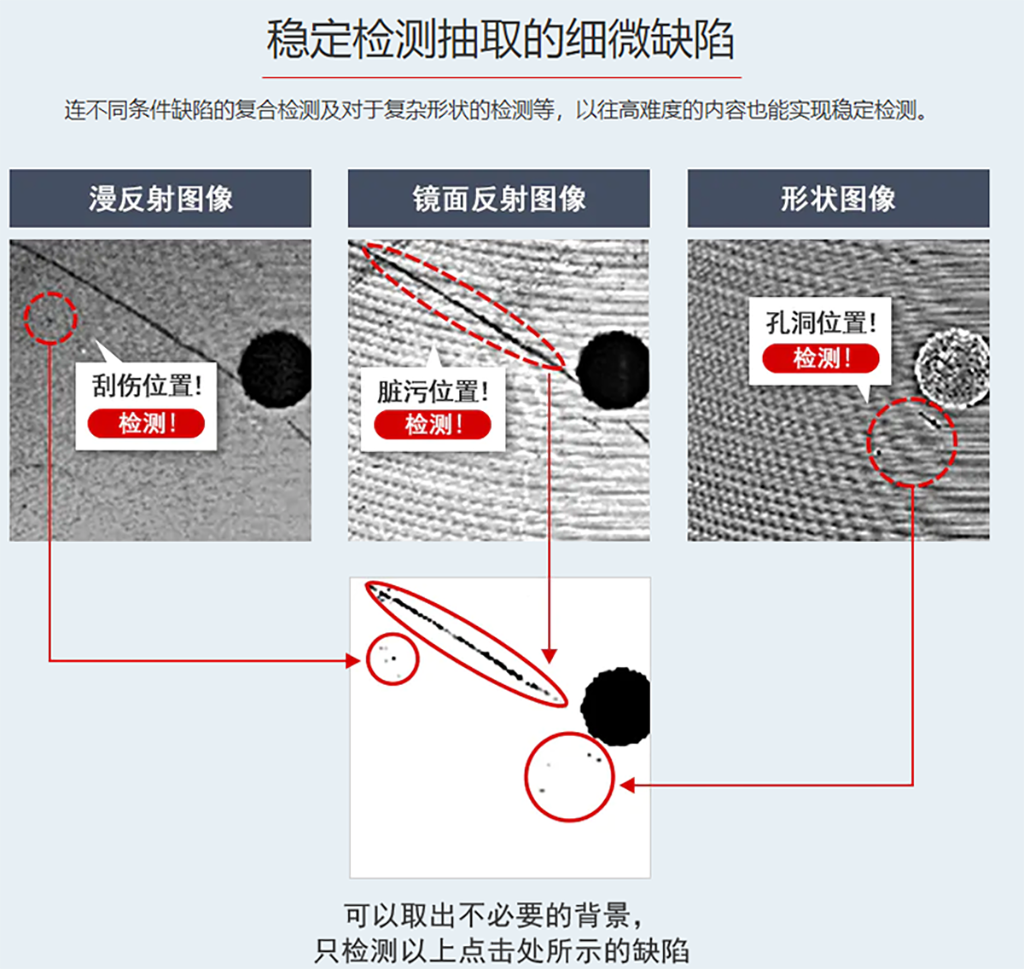 稳定检测抽取的细微缺陷

连不同条件缺陷的复合检测及对于复杂形状的检测等，以往高难度的内容也能实现稳定检测。

漫反射图像

刮伤位置!
检测!

镜面反射图像

脏污位置!
检测!

形状图像

孔洞位置!
检测!

可以取出不必要的背景，
只检测以上点击处所示的缺陷